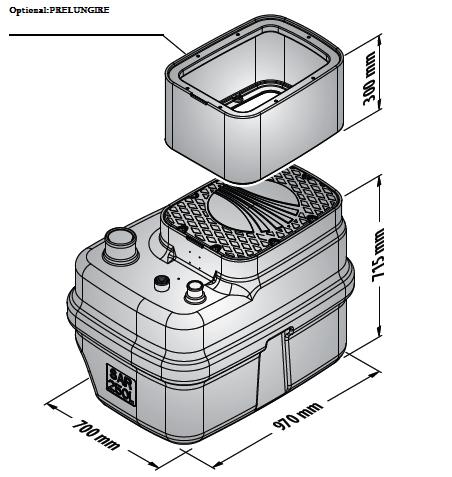 Optional:PRELUNGIRE

300 mm

715 mm

SAR 250L

700 mm

970 mm